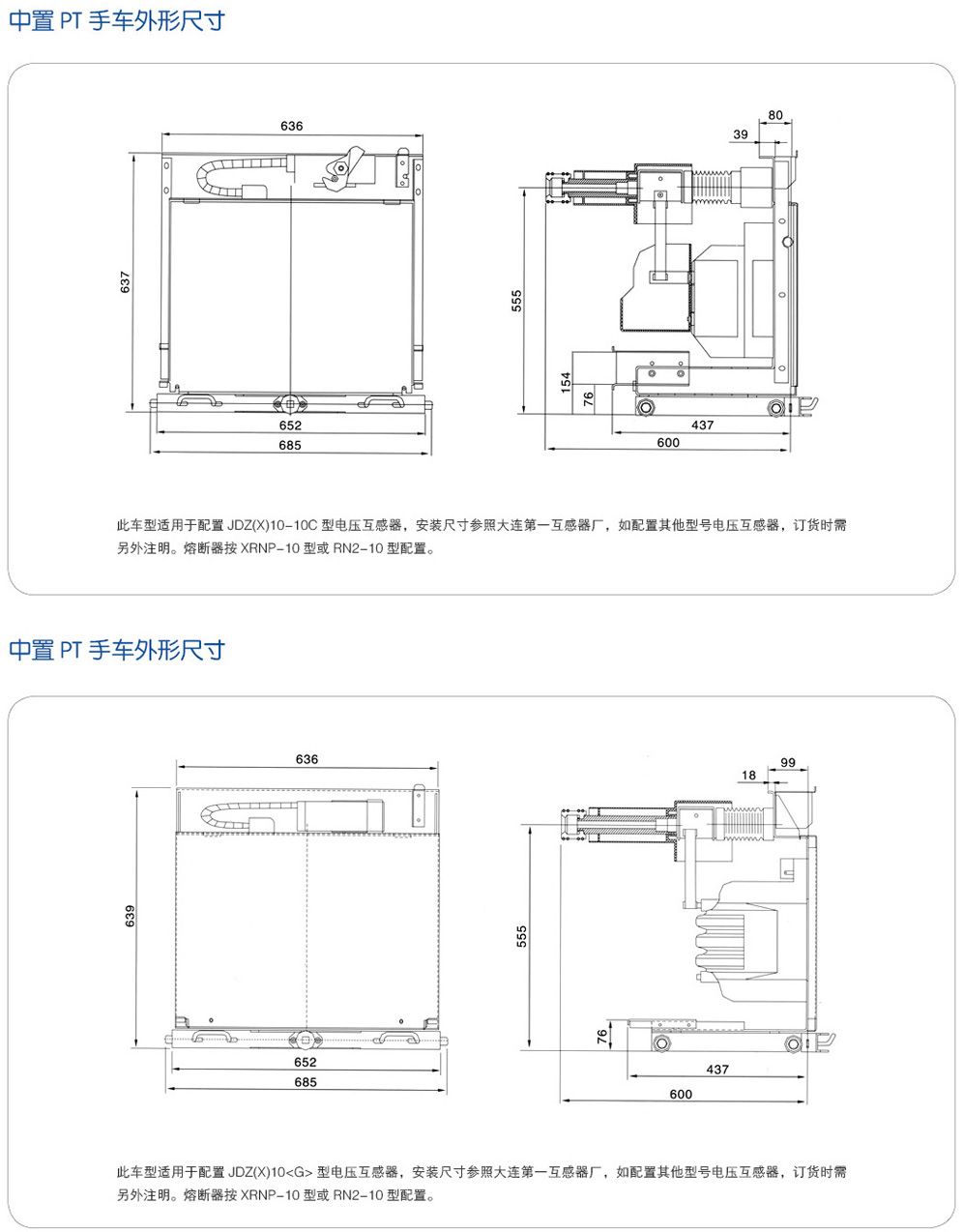 中置 PT 手车外形尺寸

636

637

652

685

80

39

555

154

76

437

600

此车型适用于配置 JDZ(X)10-10C 型电压互感器，安装尺寸参照大连第一互感器厂，如配置其他型号电压互感器，订货时需另外注明。熔断器按 XRNP-10 型或 RN2-10 型配置。

中置 PT 手车外形尺寸

636

639

652

685

99

18

555

76

437

600

此车型适用于配置 JDZ(X)10<G> 型电压互感器，安装尺寸参照大连第一互感器厂，如配置其他型号电压互感器，订货时需另外注明。熔断器按 XRNP-10 型或 RN2-10 型配置。