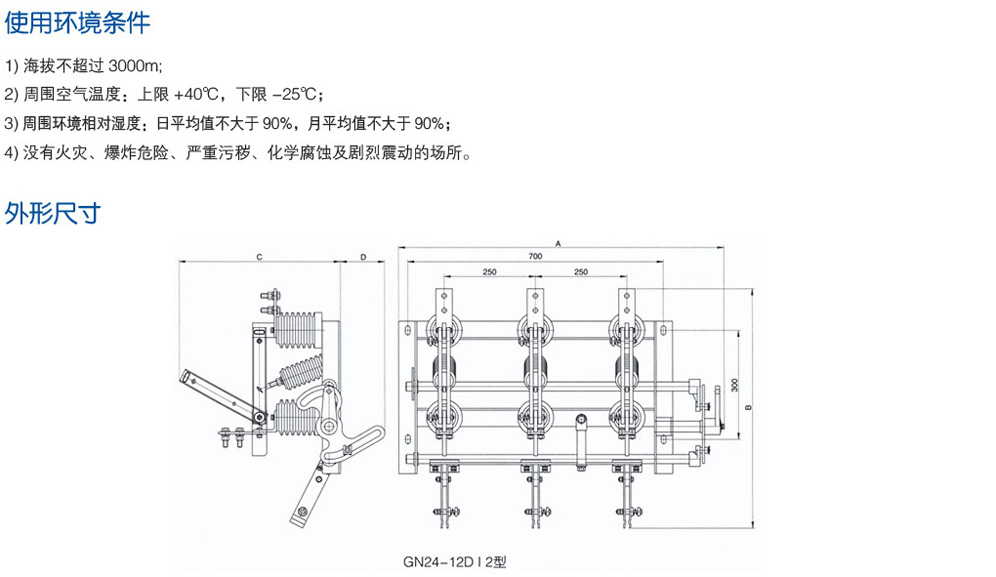 使用环境条件

1) 海拔不超过 3000m;

2) 周围空气温度：上限 +40℃，下限 -25℃；

3) 周围环境相对湿度：日平均值不大于 90%，月平均值不大于 90%；

4) 没有火灾、爆炸危险、严重污秽、化学腐蚀及剧烈震动的场所。

外形尺寸

C
D
A
700
250
250
300
B

GN24-12D I 2型